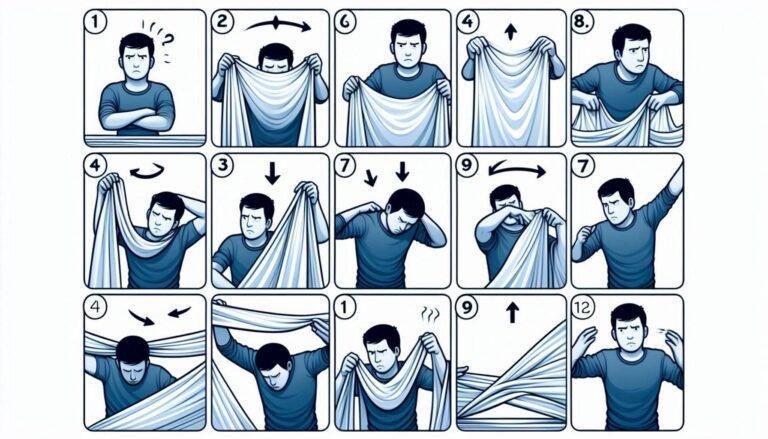 1 ?

2

6

4

8.

4

3

7

9

7

4

1

9

12